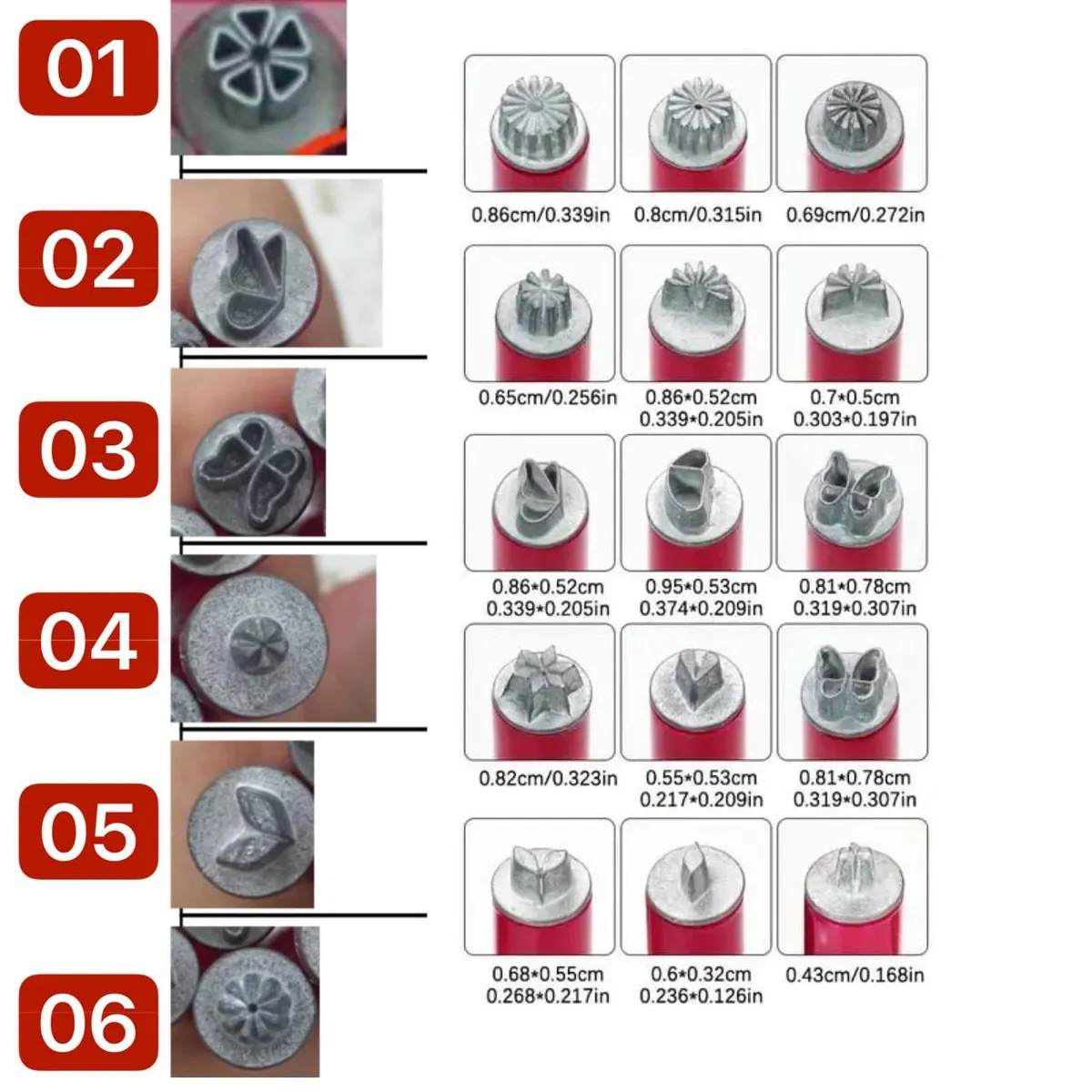 01

02

03

04

05

06

0.86cm/0.339in

0.8cm/0.315in

0.69cm/0.272in

0.65cm/0.256in

0.86*0.52cm 0.339*0.205in

0.7*0.5cm 0.303*0.197in

0.86*0.52cm 0.339*0.205in

0.95*0.53cm 0.374*0.209in

0.81*0.78cm 0.319*0.307in

0.82cm/0.323in

0.55*0.53cm 0.217*0.209in

0.81*0.78cm 0.319*0.307in

0.68*0.55cm 0.268*0.217in

0.6*0.32cm 0.236*0.126in

0.43cm/0.168in